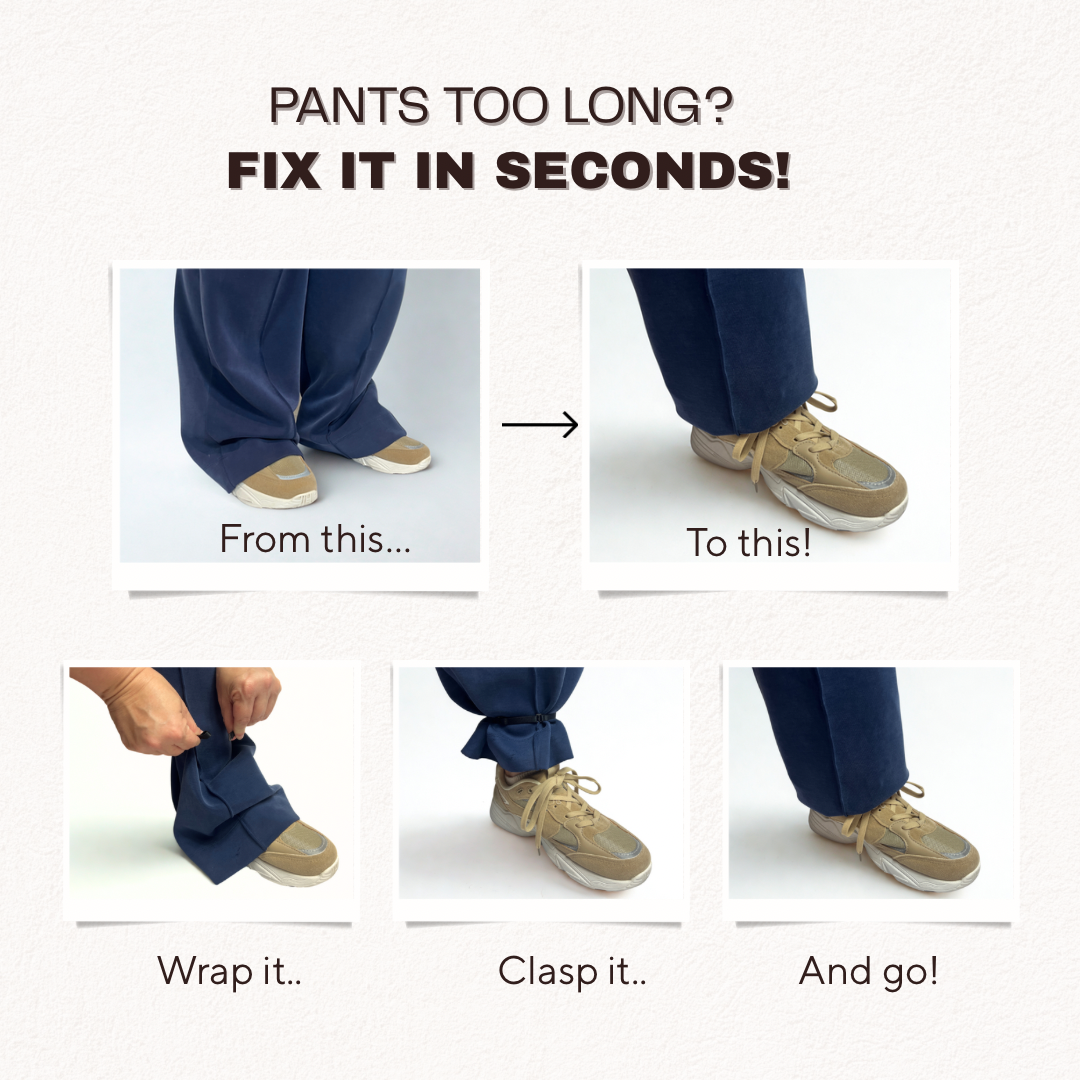 PANTS TOO LONG?
FIX IT IN SECONDS!

From this...

To this!

Wrap it..

Clasp it..

And go!